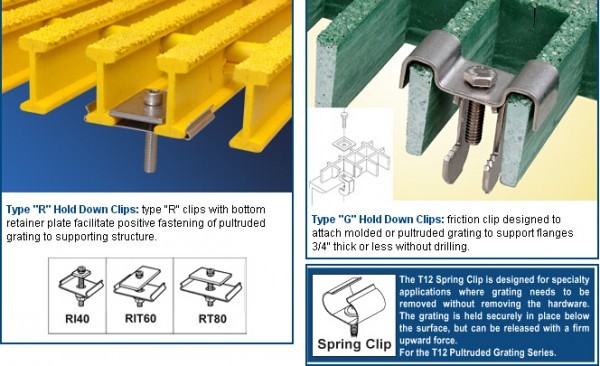 Type "R" Hold Down Clips: type "R" clips with bottom retainer plate facilitate positive fastening of pultruded grating to supporting structure.

RI40

RIT60

RT80

Type "G" Hold Down Clips: friction clip designed to attach molded or pultruded grating to support flanges 3/4" thick or less without drilling.

Spring Clip

The T12 Spring Clip is designed for specialty applications where grating needs to be removed without removing the hardware. The grating is held securely in place below the surface, but can be released with a firm upward force.
For the T12 Pultruded Grating Series.