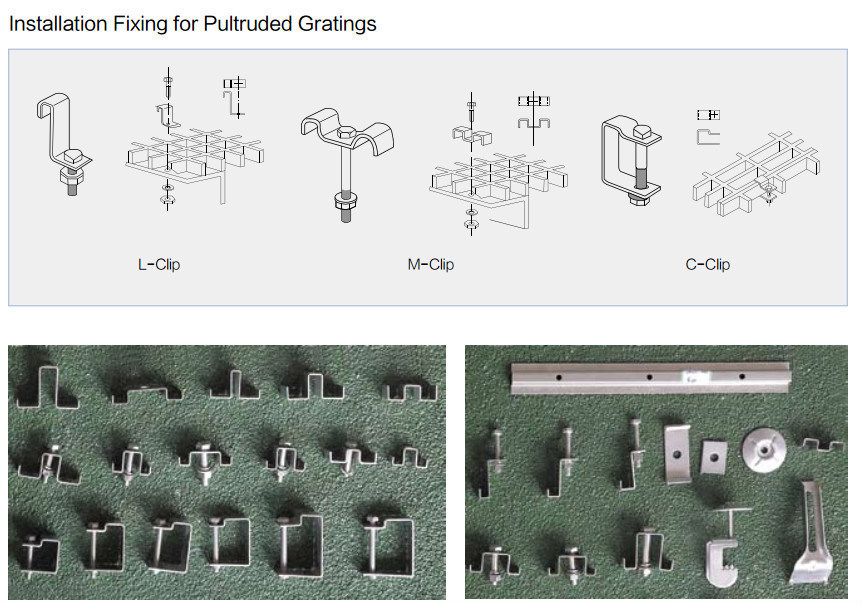 Installation Fixing for Pultruded Gratings

L-Clip

M-Clip

C-Clip