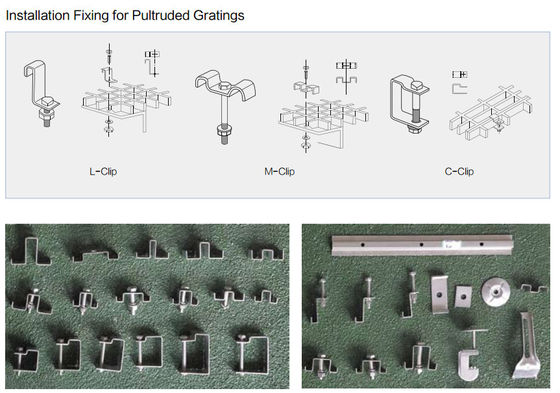 Installation Fixing for Pultruded Gratings

L-Clip

M-Clip

C-Clip